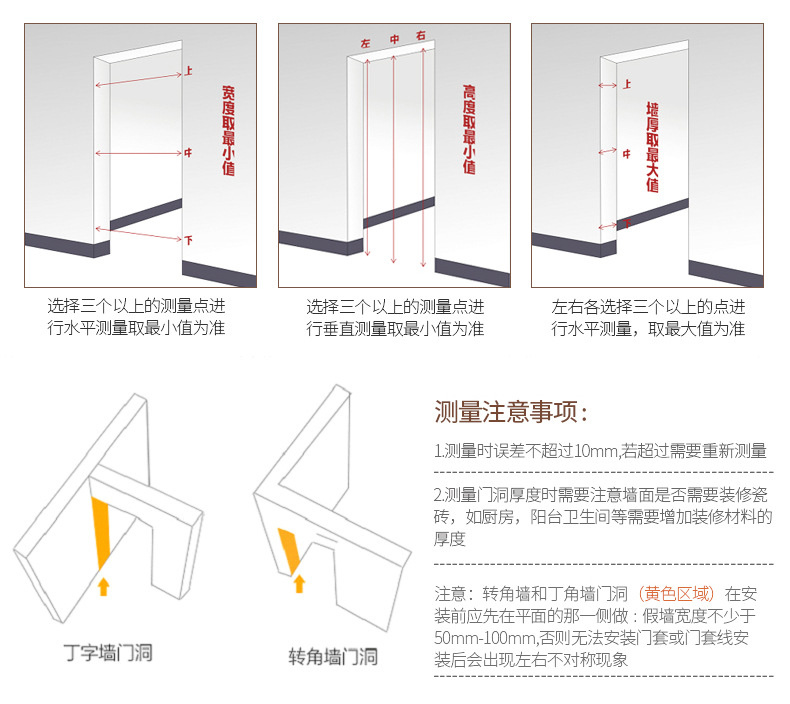 上
中
下
宽度取最小值

选择三个以上的测量点进行水平测量取最小值为准

左 中 右
高度取最小值

选择三个以上的测量点进行垂直测量取最小值为准

上
中
下
墙厚取最大值

左右各选择三个以上的点进行水平测量，取最大值为准

丁字墙门洞

转角墙门洞

测量注意事项：

1.测量时误差不超过10mm,若超过需要重新测量

2.测量门洞厚度时需要注意墙面是否需要装修瓷砖，如厨房，阳台卫生间等需要增加装修材料的厚度

注意：转角墙和丁角墙门洞（黄色区域）在安装前应先在平面的那一侧做：假墙宽度不少于50mm-100mm,否则无法安装门套或门套线安装后会出现左右不对称现象